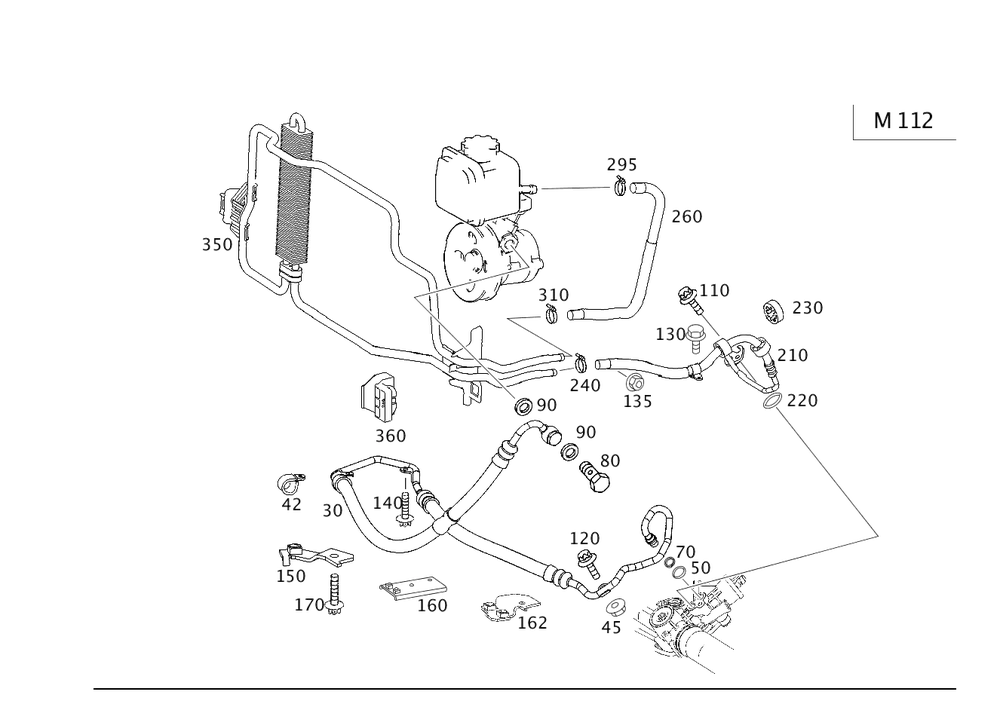 M 112

295
260
350
310
110
230
130
210
240
135
220
90
360
90
80
42
30
140
120
70
50
150
170
160
162
45