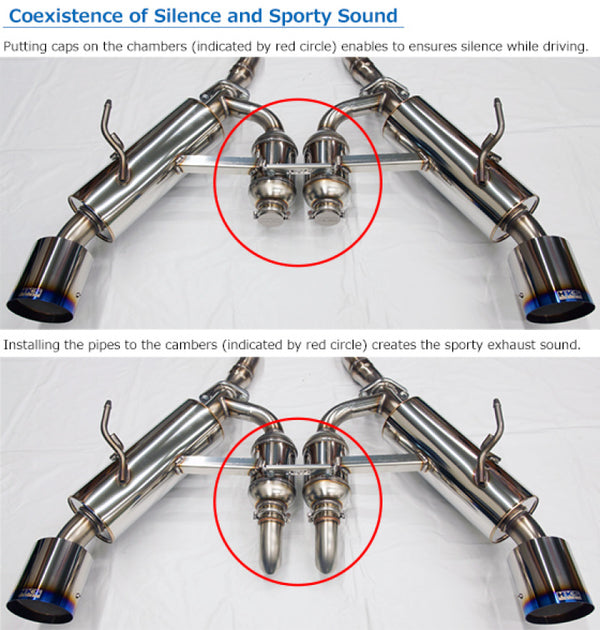 Coexistence of Silence and Sporty Sound

Putting caps on the chambers (indicated by red circle) enables to ensures silence while driving.

HKS

HKS

Installing the pipes to the cambers (indicated by red circle) creates the sporty exhaust sound.

HKS

HKS